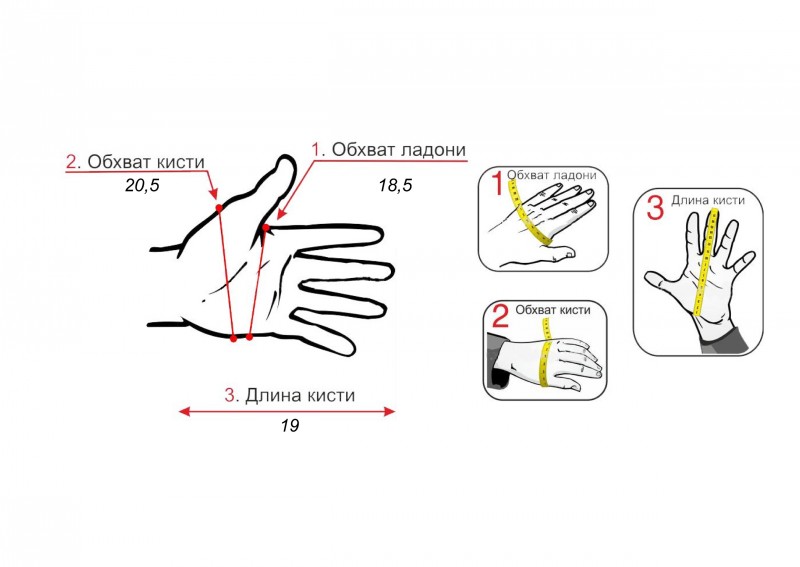 2. Обхват кисти
20,5

1. Обхват ладони
18,5

3. Длина кисти
19

1 Обхват ладони

2 Обхват кисти

3 Длина кисти